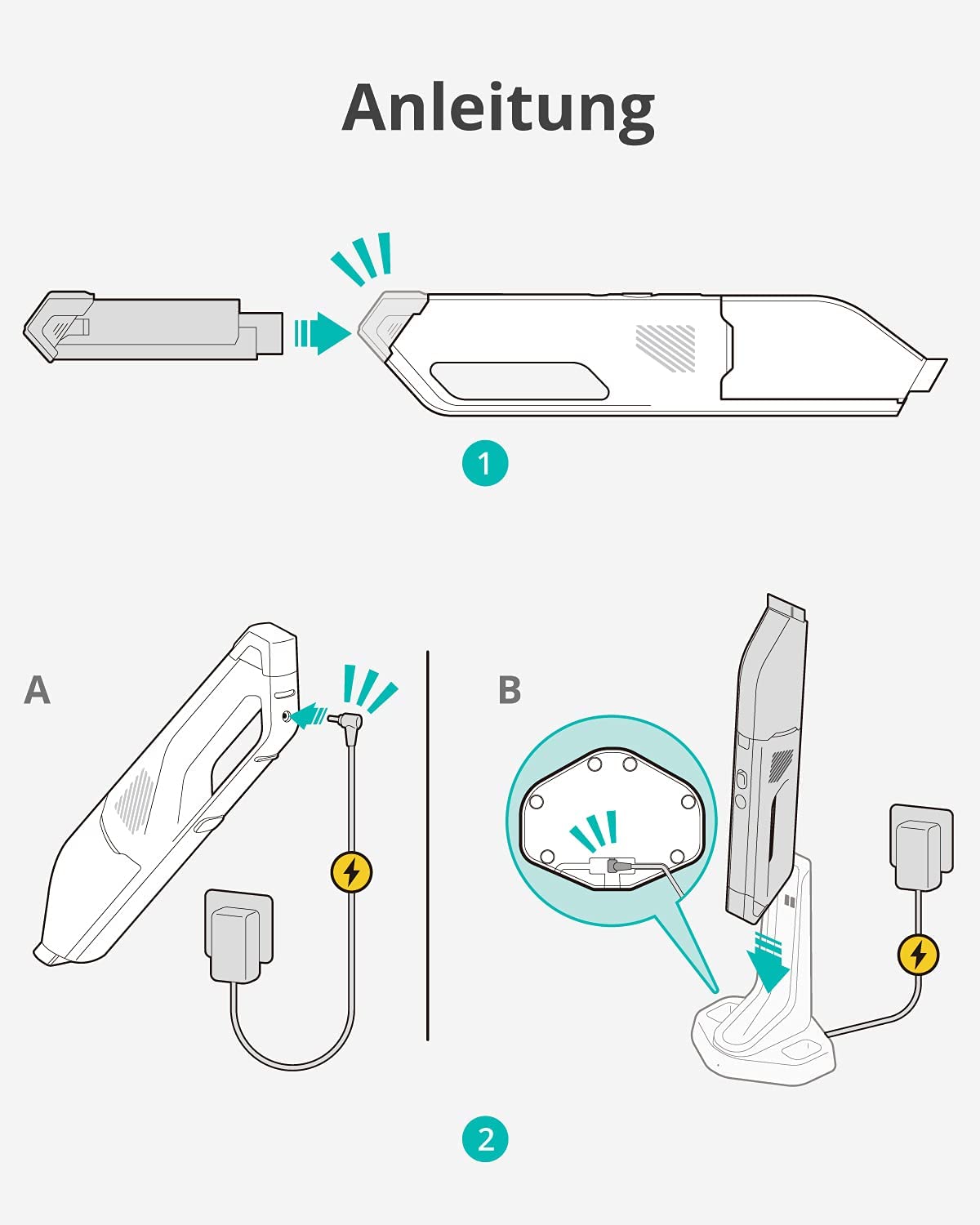 Anleitung

1

A

B

2